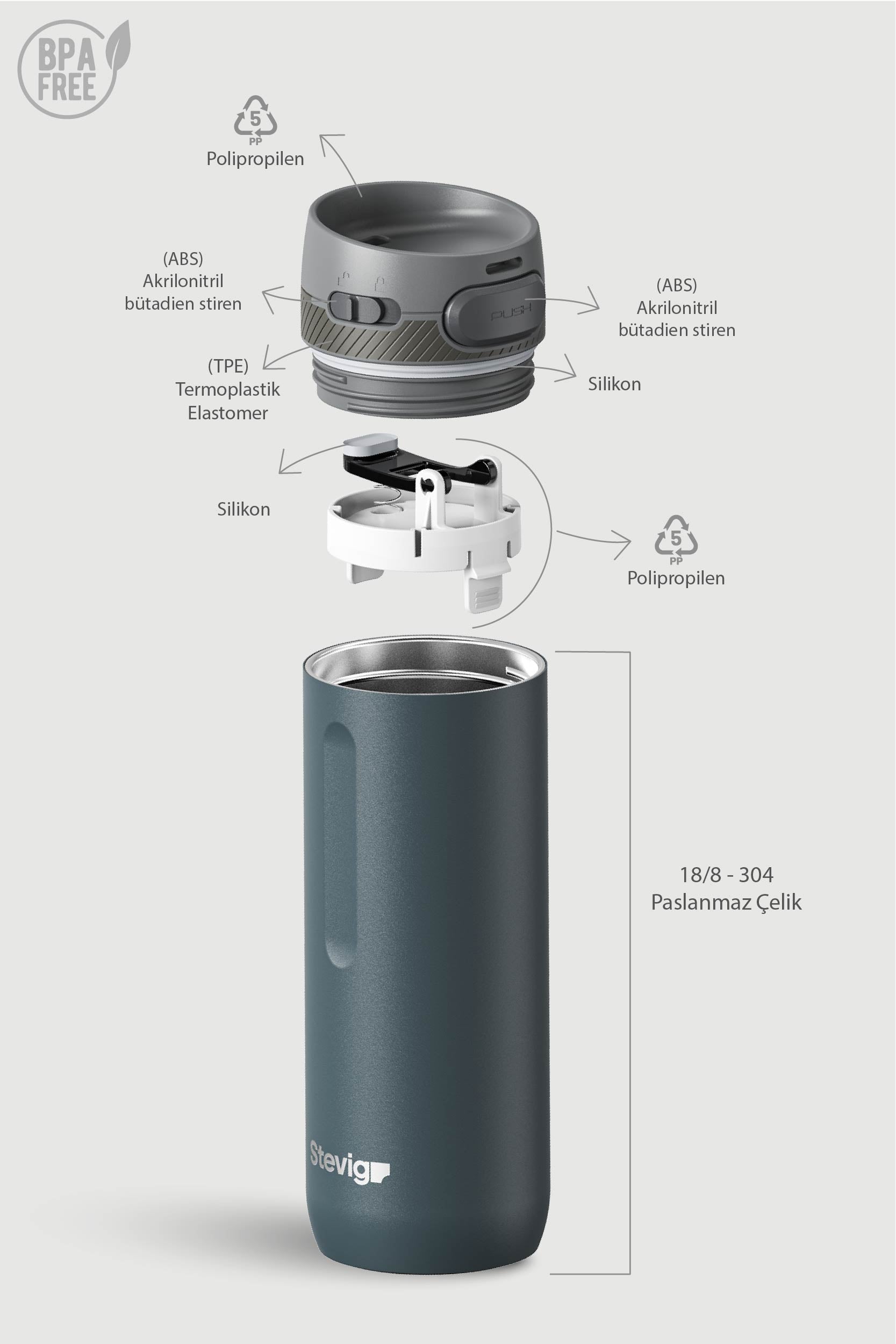 BPA FREE

5
PP
Polipropilen

(ABS)
Akrilonitril
bütadien stiren

(ABS)
Akrilonitril
bütadien stiren

PUSH

(TPE)
Termoplastik
Elastomer

Silikon

Silikon

5
PP
Polipropilen

18/8 - 304
Paslanmaz Çelik

Stevig