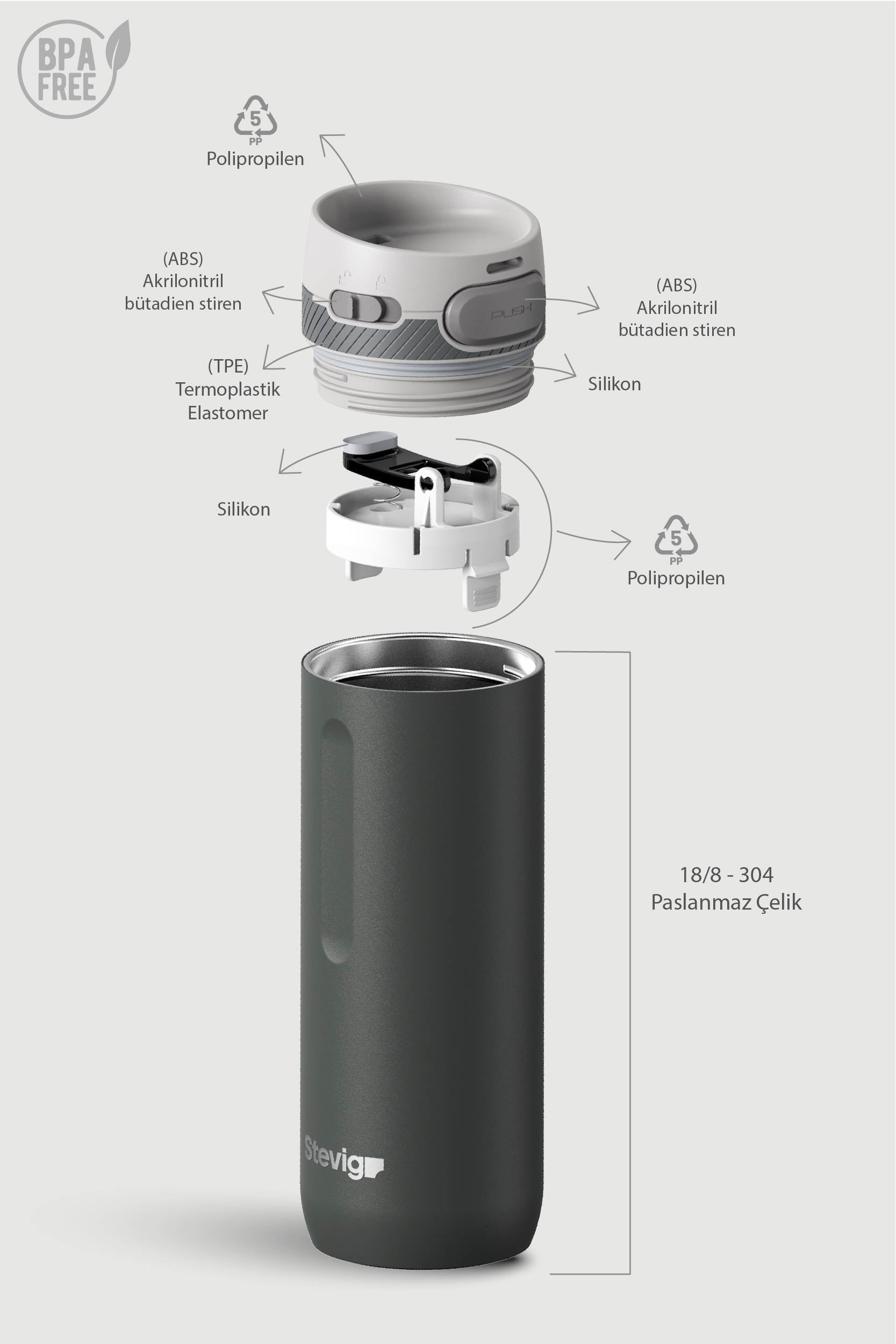 BPA FREE

5
PP
Polipropilen

(ABS)
Akrilonitril
bütadien stiren

PUSH

(ABS)
Akrilonitril
bütadien stiren

(TPE)
Termoplastik
Elastomer

Silikon

Silikon

5
PP
Polipropilen

18/8 - 304
Paslanmaz Çelik

Stevig