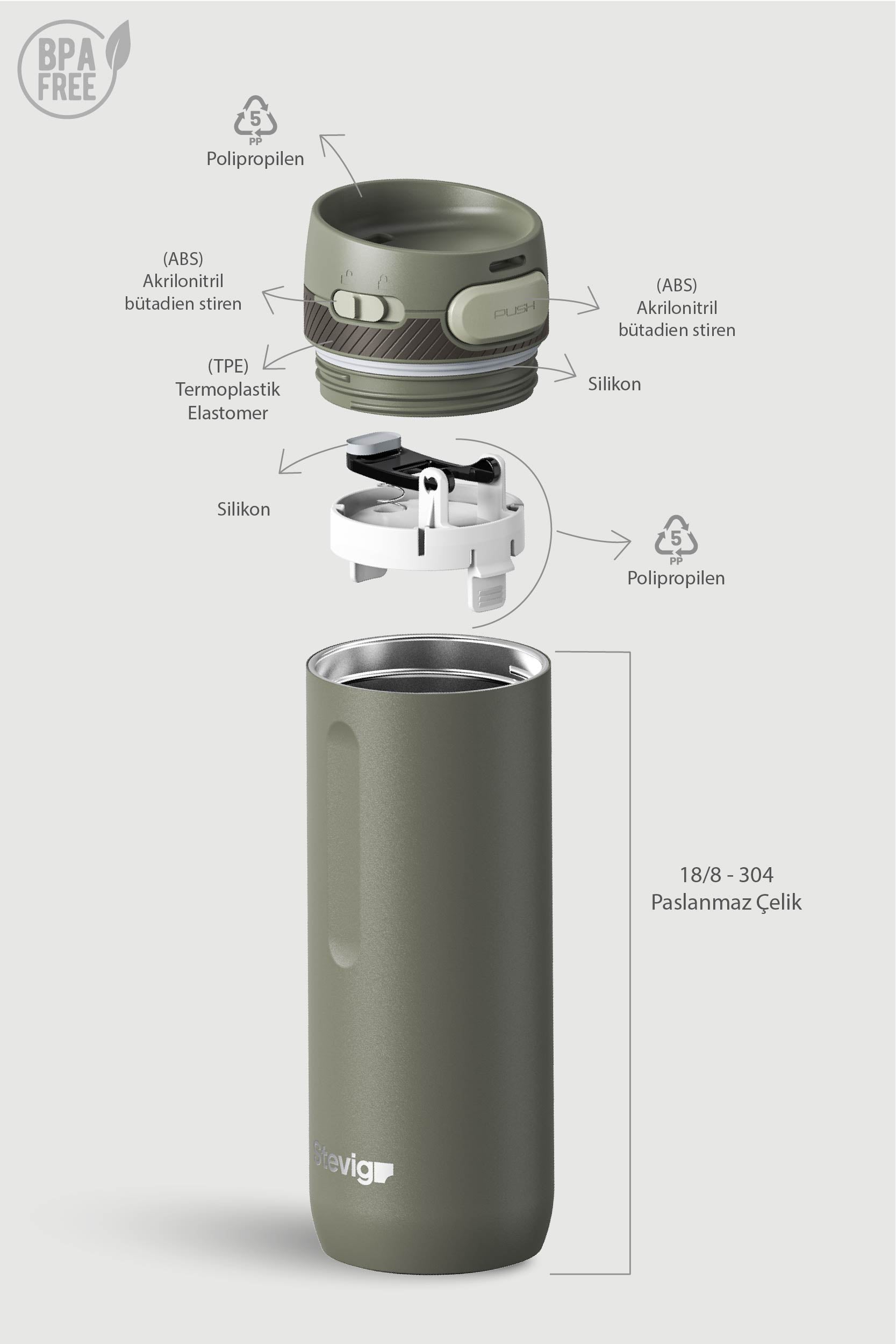 BPA FREE

5
PP
Polipropilen

(ABS)
Akrilonitril
bütadien stiren

PUSH

(ABS)
Akrilonitril
bütadien stiren

(TPE)
Termoplastik
Elastomer

Silikon

Silikon

5
PP
Polipropilen

18/8 - 304
Paslanmaz Çelik

Stevig